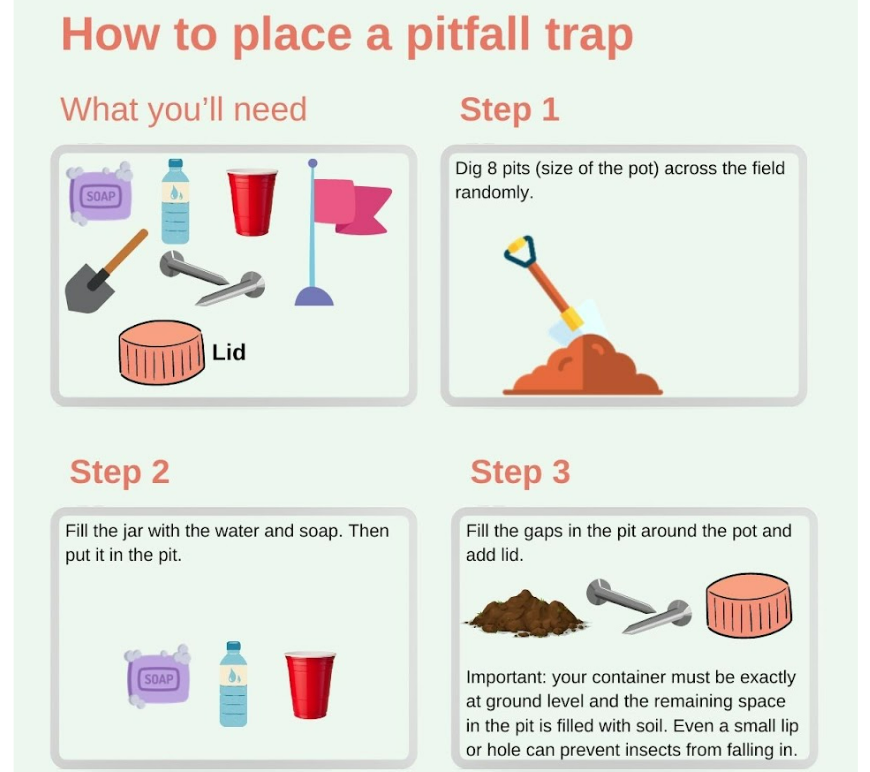 How to place a pitfall trap

What you'll need

SOAP

Lid

Step 1

Dig 8 pits (size of the pot) across the field randomly.

Step 2

Fill the jar with the water and soap. Then put it in the pit.

SOAP

Step 3

Fill the gaps in the pit around the pot and add lid.

Important: your container must be exactly at ground level and the remaining space in the pit is filled with soil. Even a small lip or hole can prevent insects from falling in.